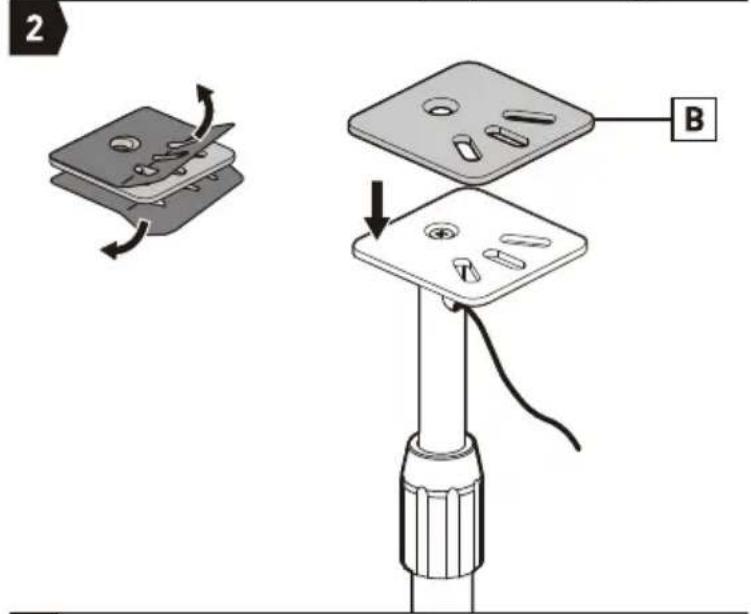 2

B