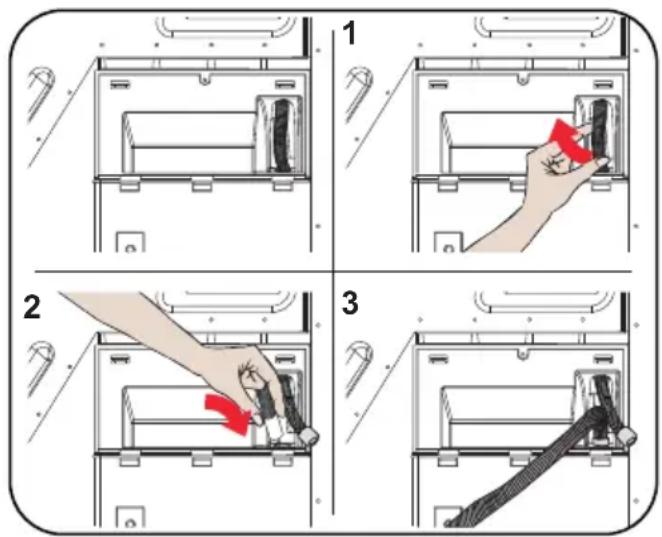 1

2

3