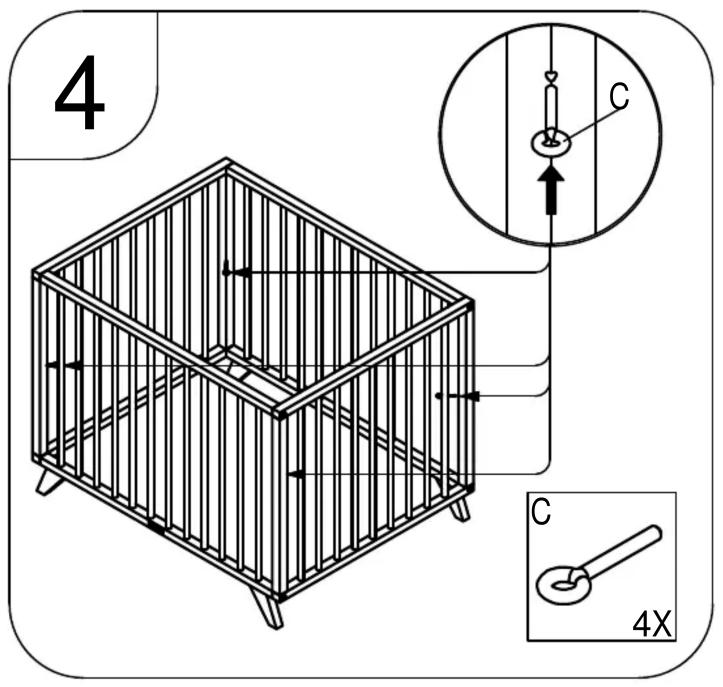 4

C

C

4X