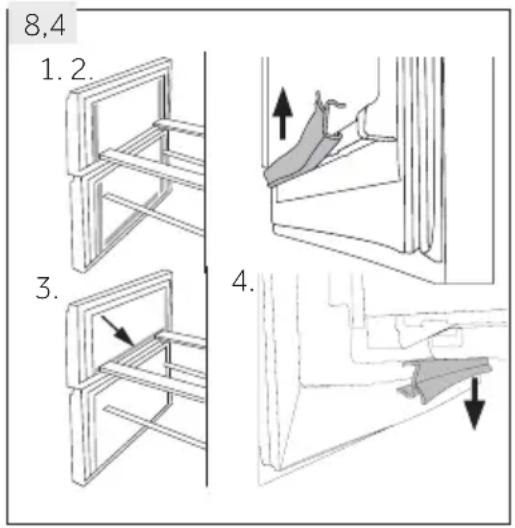 8,4

1. 2.

3.

4.