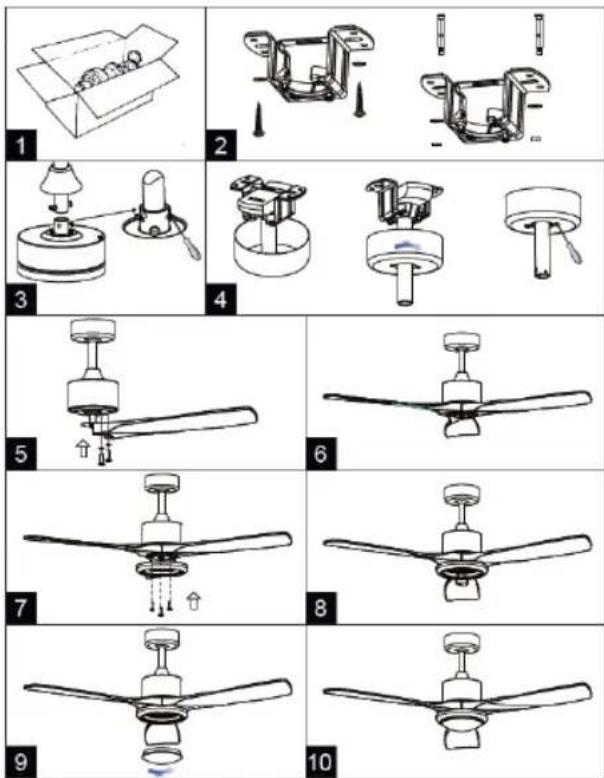 1
2
3
4
5
6
7
8
9
10