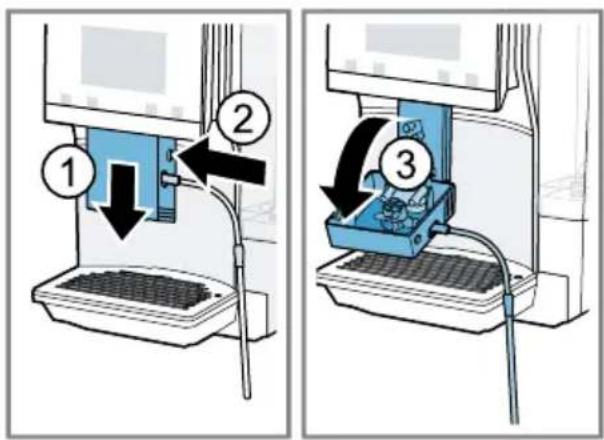 1
2
3