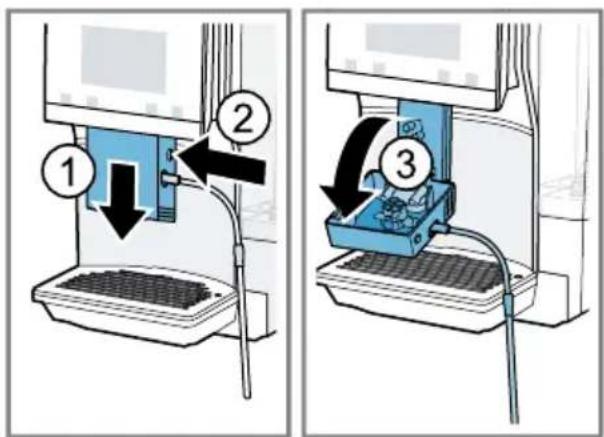 1
2
3