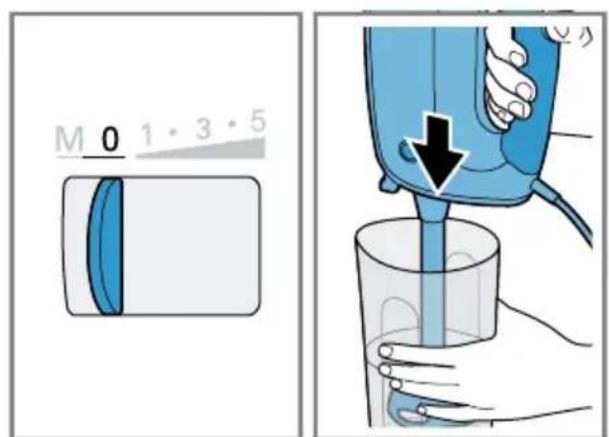 M 0 1 · 3 · 5