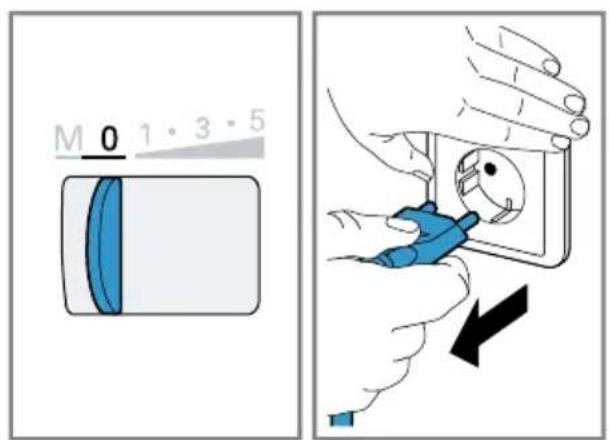 M 0 1 • 3 • 5