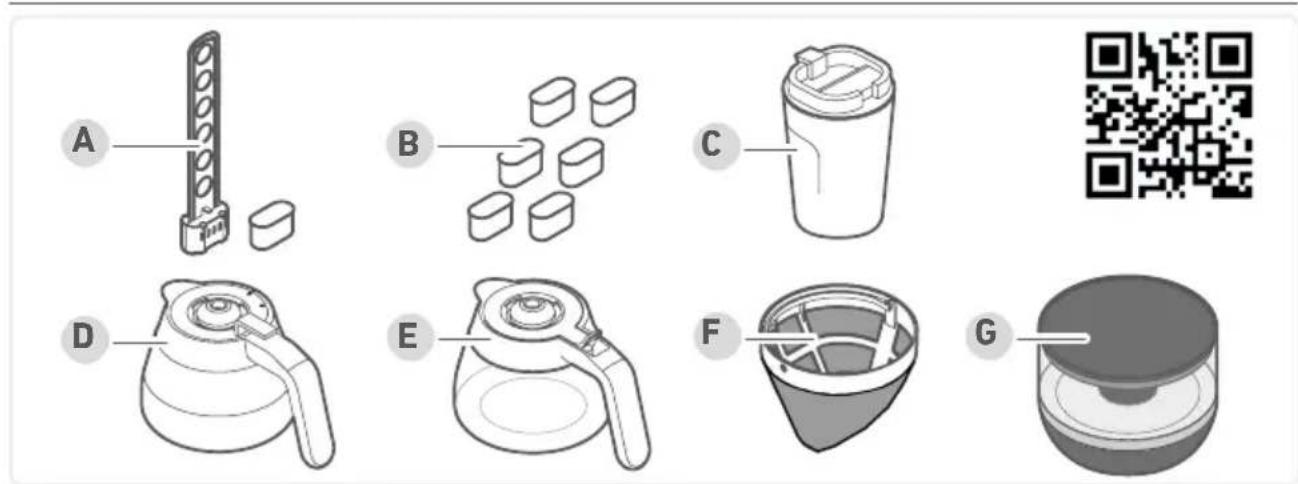 A

B

C

D

E

F

G