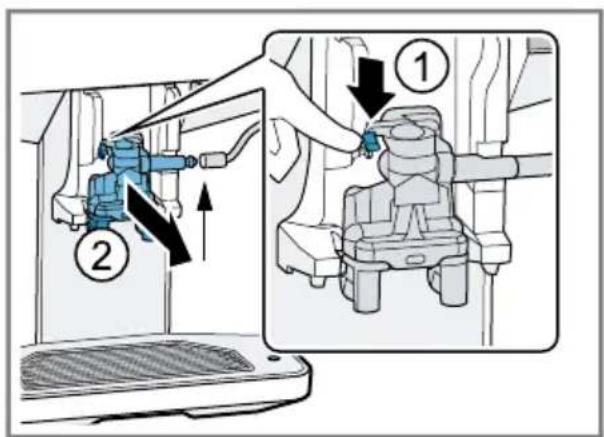 1

2