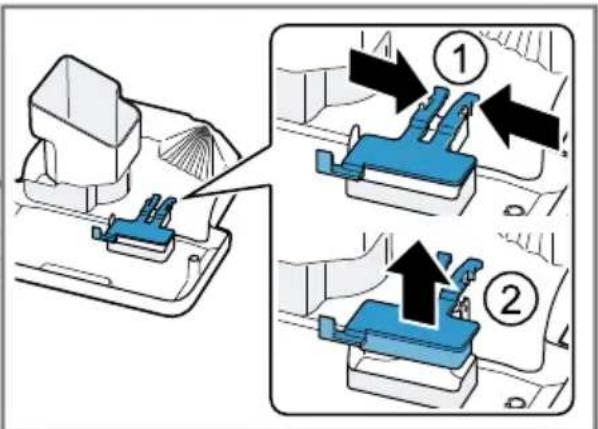 1

2