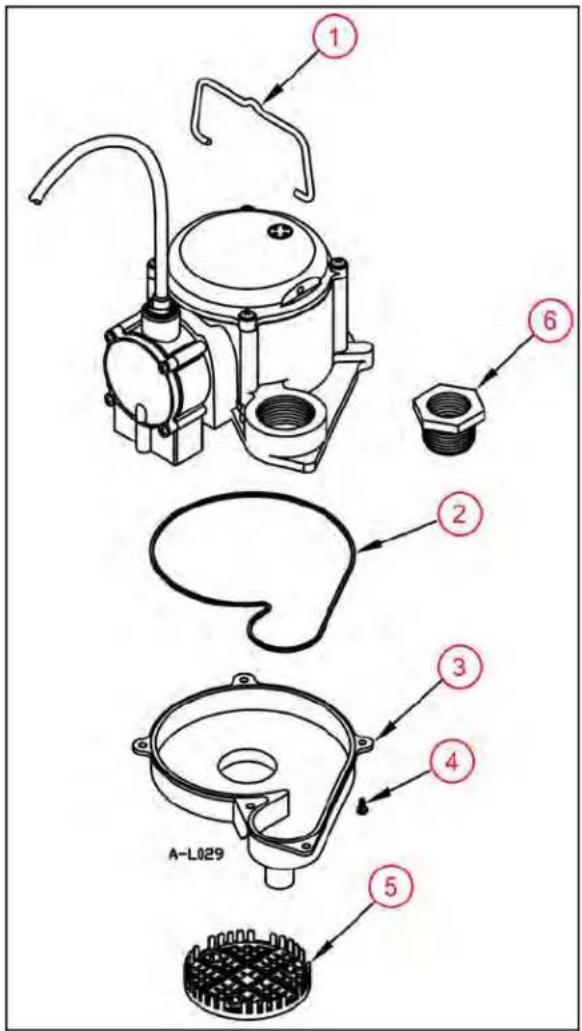 1

6

2

3

4

A-L029

5