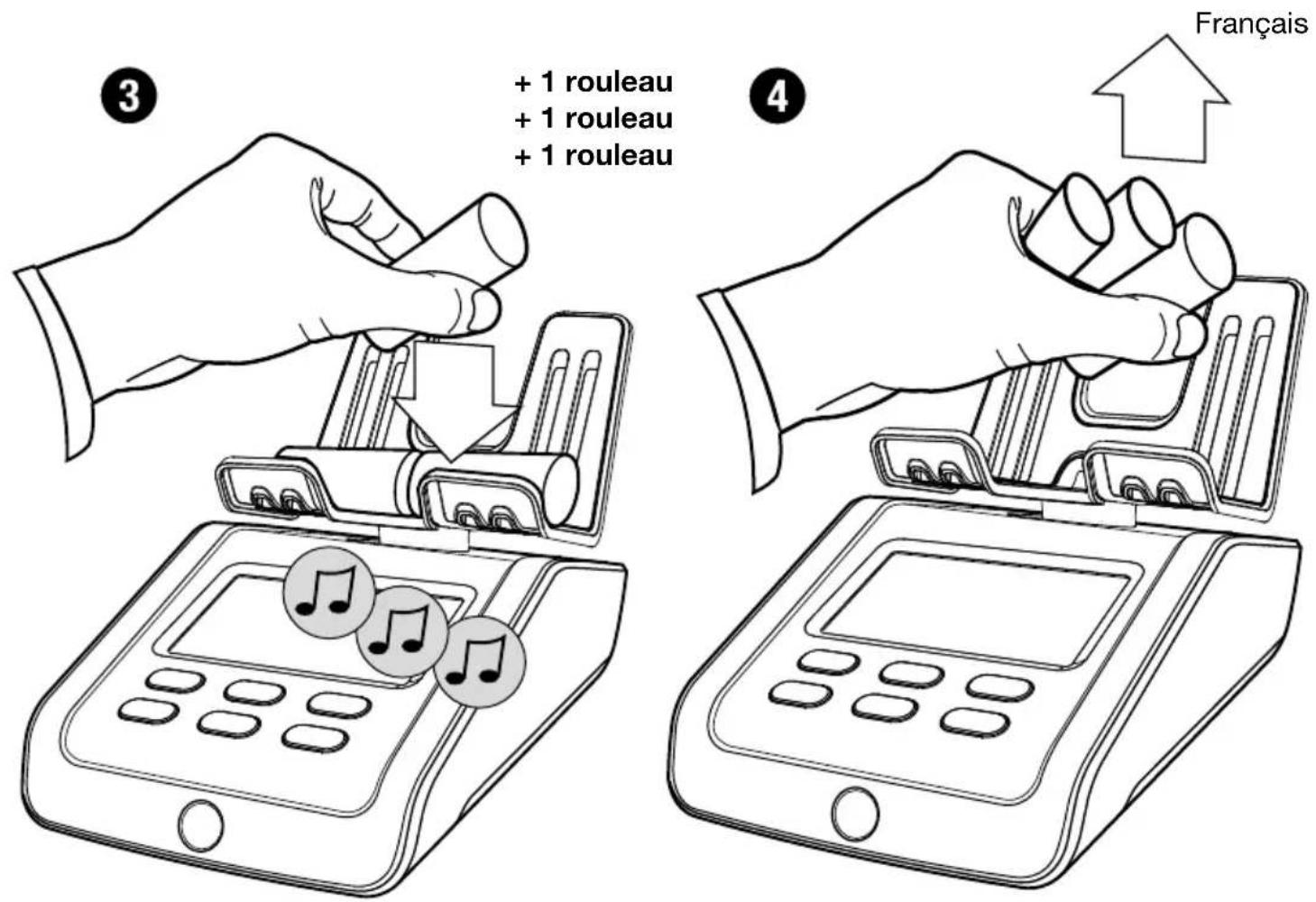 Français

3

+ 1 rouleau
+ 1 rouleau
+ 1 rouleau

4