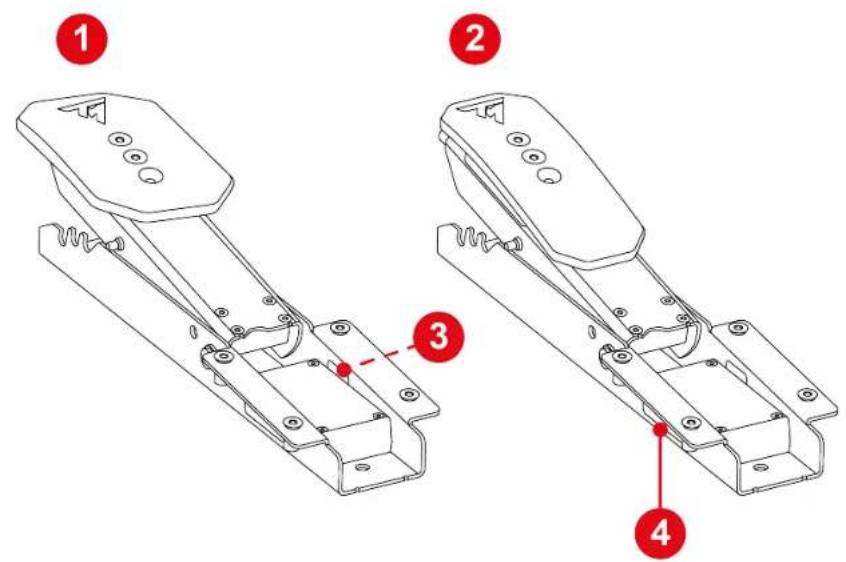 1
2
3
4