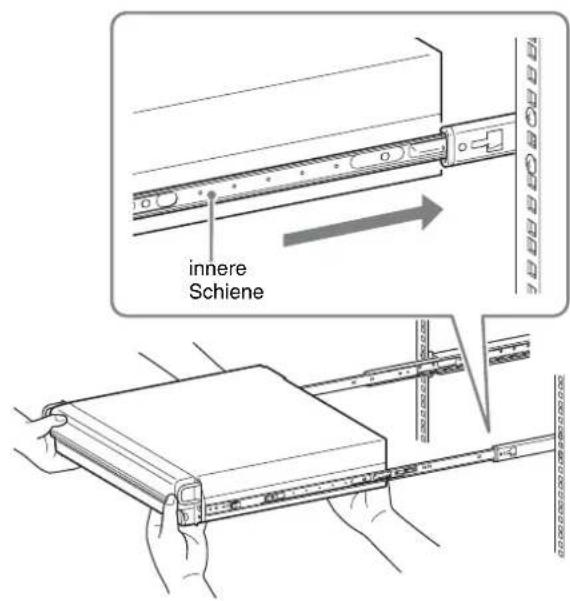 innere
Schiene