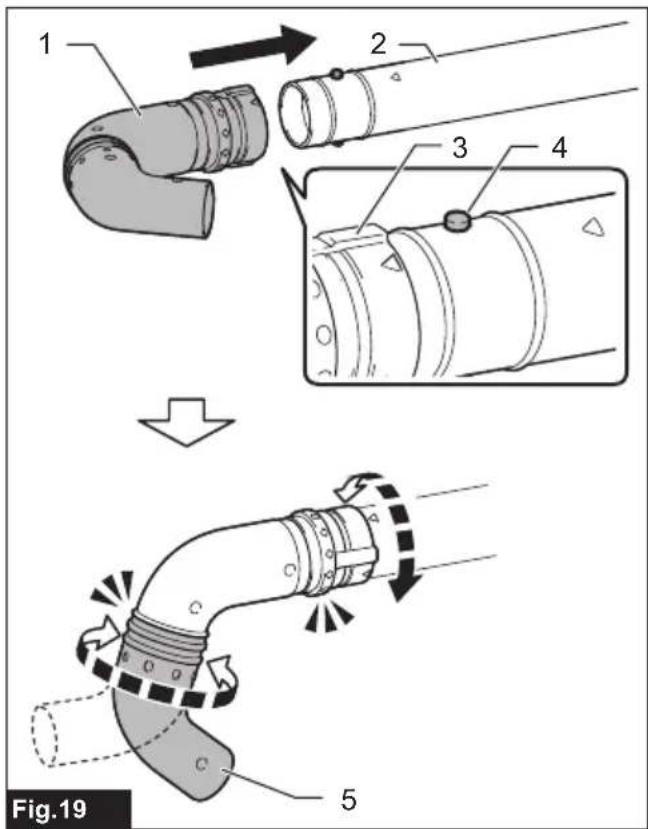 1
2
3
4
5
Fig.19