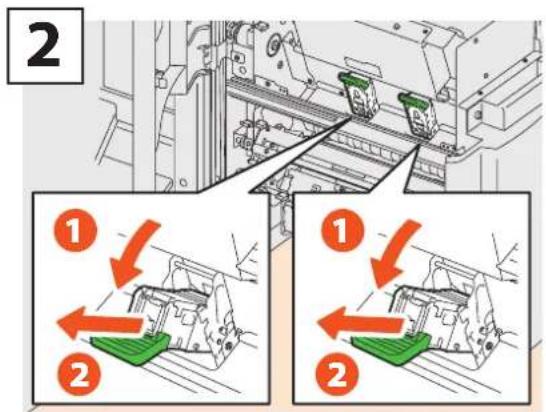 2

1

2

1

2