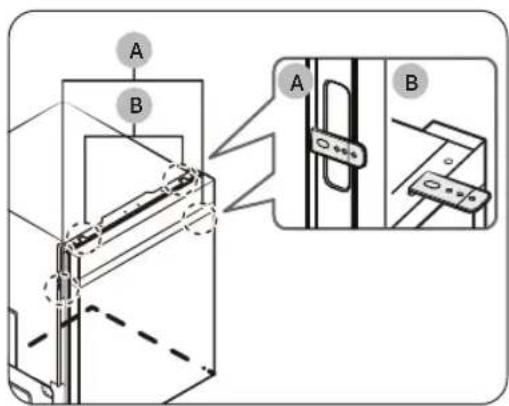 A
B
A
B