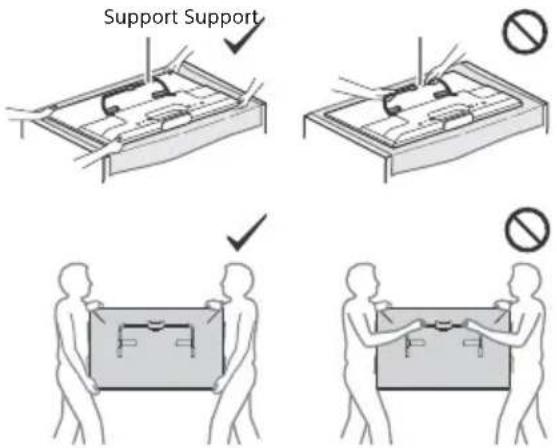 Support Support