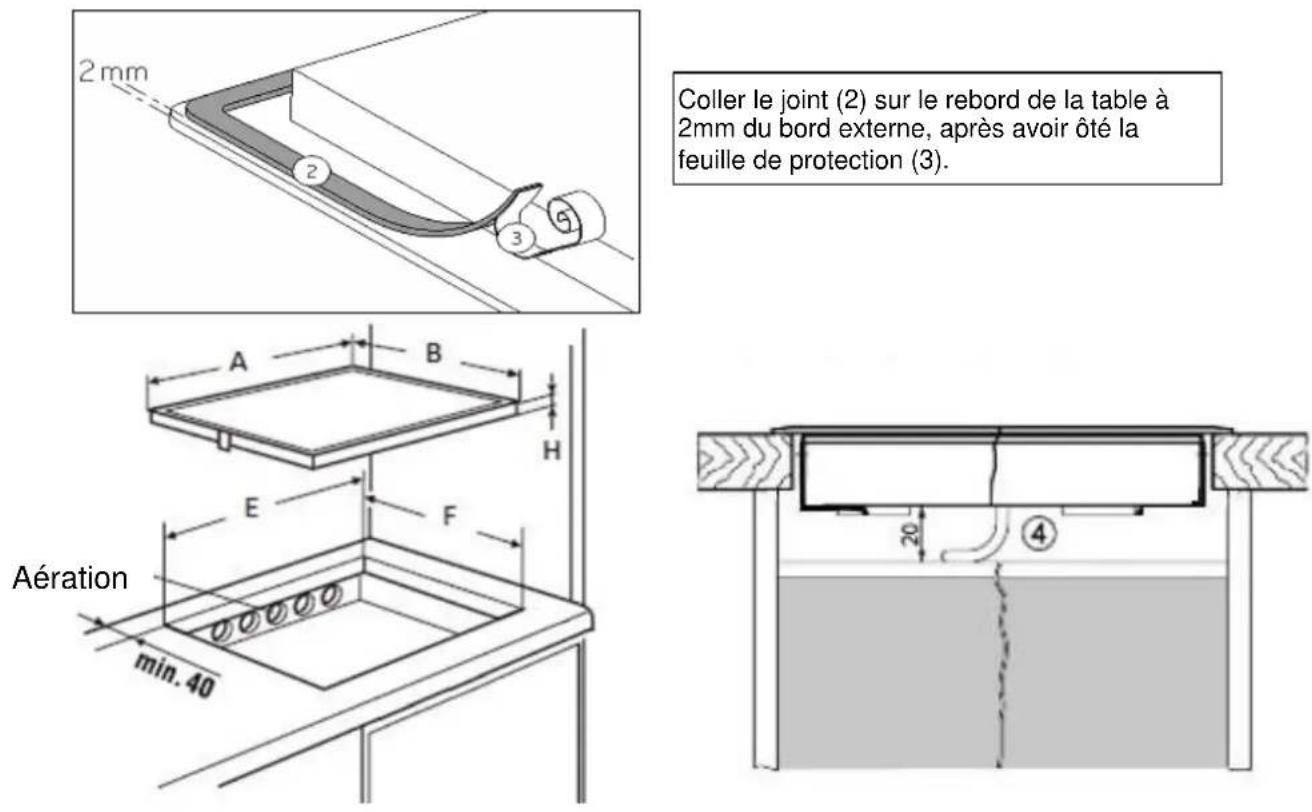 2 mm

2

3

Coller le joint (2) sur le rebord de la table à 2mm du bord externe, après avoir ôté la feuille de protection (3).

A

B

H

E

F

Aération

min. 40

20

4