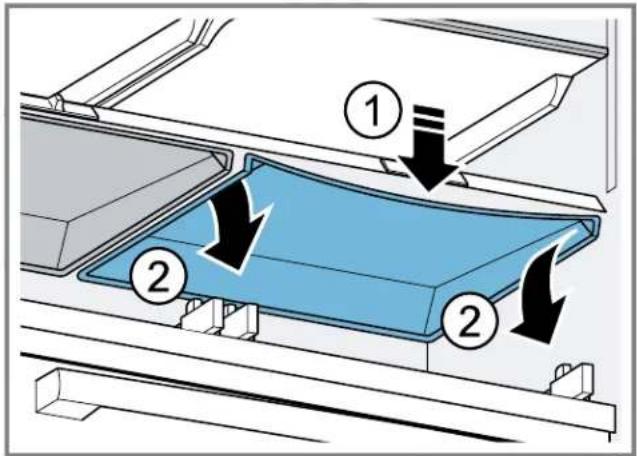 1
2
2