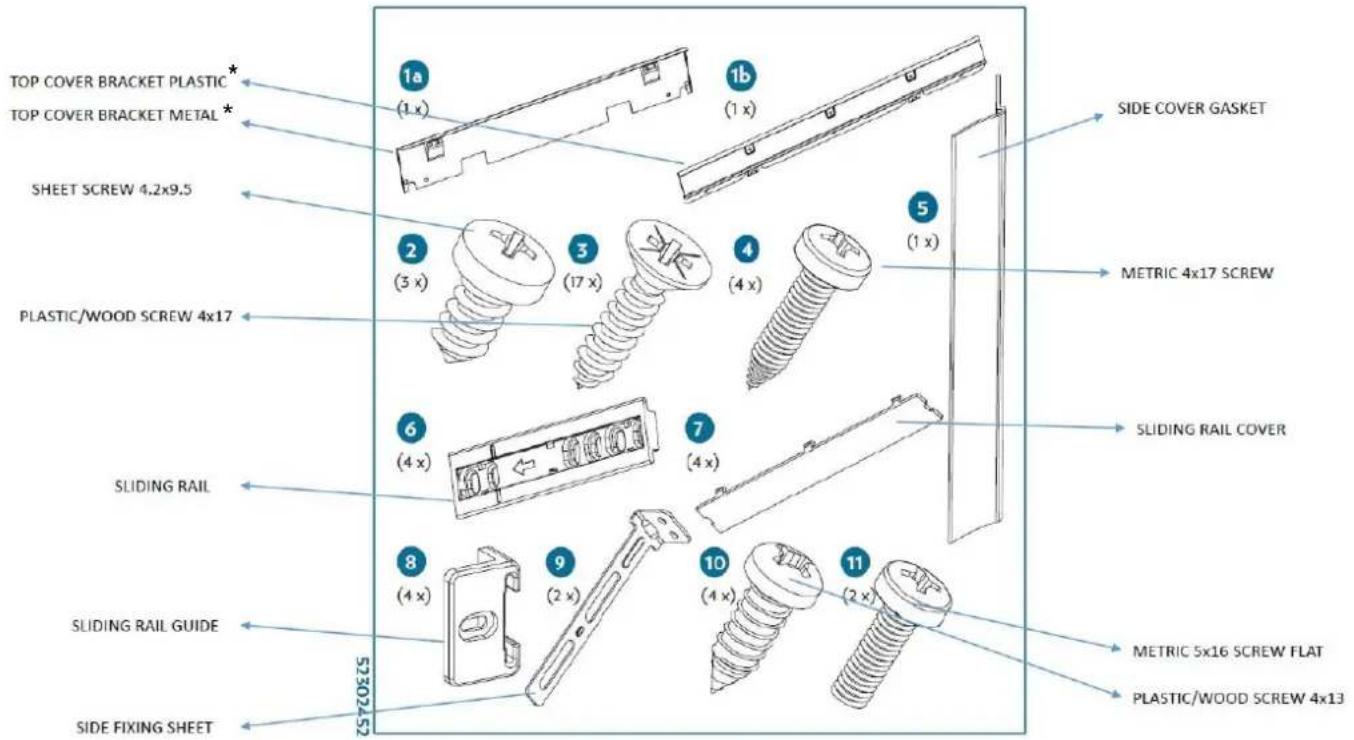 TOP COVER BRACKET PLASTIC *
TOP COVER BRACKET METAL *
SHEET SCREW 4.2x9.5
PLASTIC/WOOD SCREW 4x17
SLIDING RAIL
SLIDING RAIL GUIDE
SIDE FIXING SHEET

1a
(1 x)
1b
(1 x)
2
(3 x)
3
(17 x)
4
(4 x)
5
(1 x)
6
(4 x)
7
(4 x)
8
(4 x)
9
(2 x)
10
(4 x)
11
(2 x)

52302452

SIDE COVER GASKET
METRIC 4x17 SCREW
SLIDING RAIL COVER
METRIC 5x16 SCREW FLAT
PLASTIC/WOOD SCREW 4x13