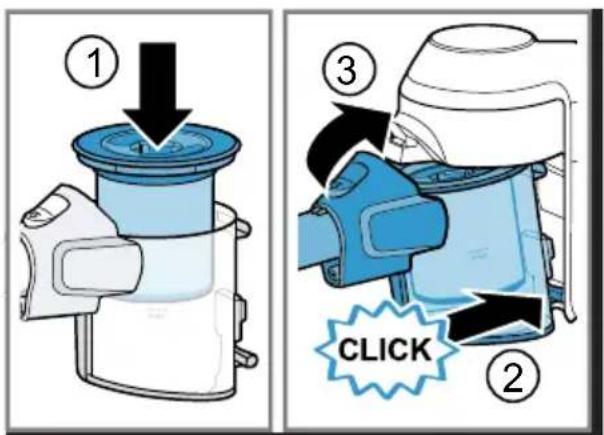 1

3

CLICK

2