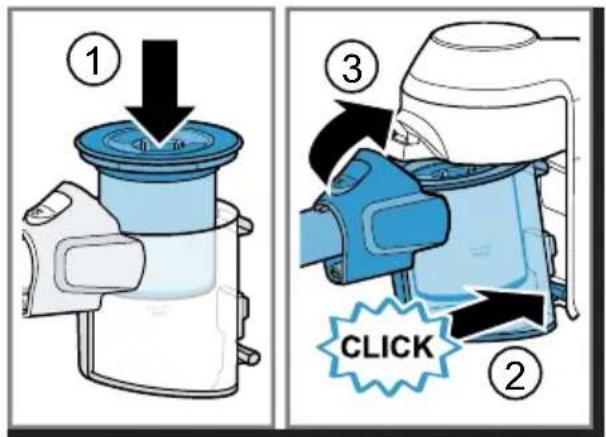 1

3

CLICK

2