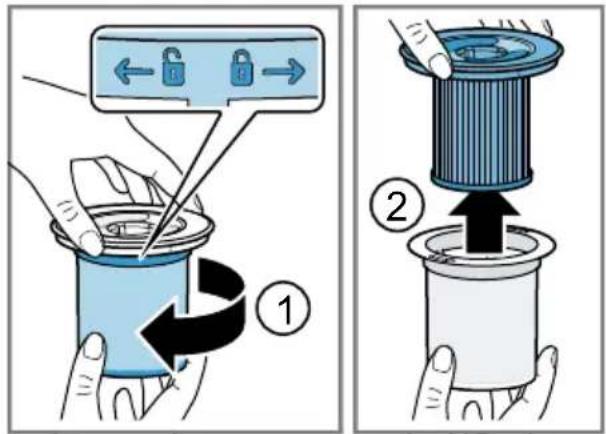 1

2