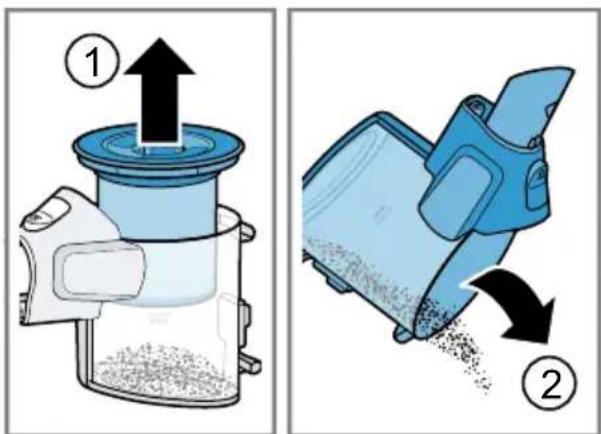 1

2