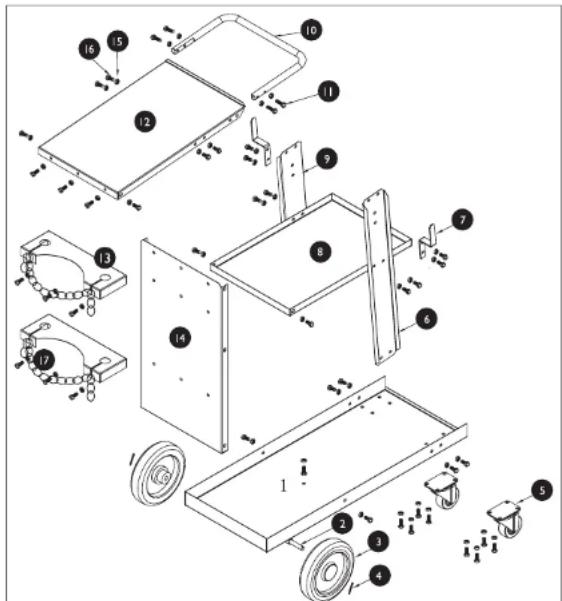 10
16
15
11
12
9
7
8
13
6
14
17
1
5
2
3
4