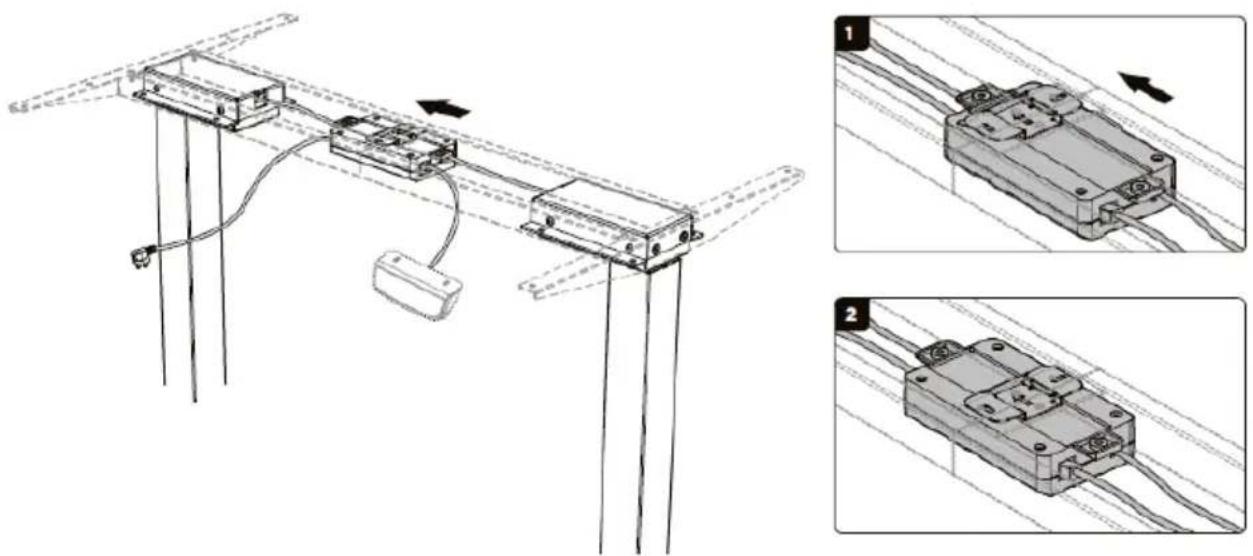 1

2