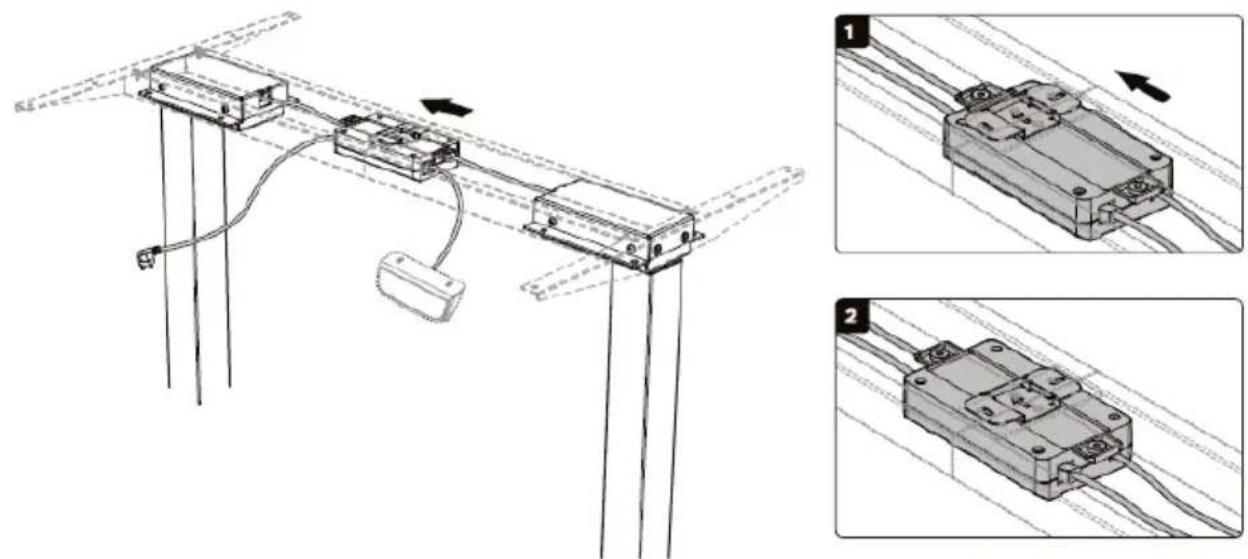 1

2