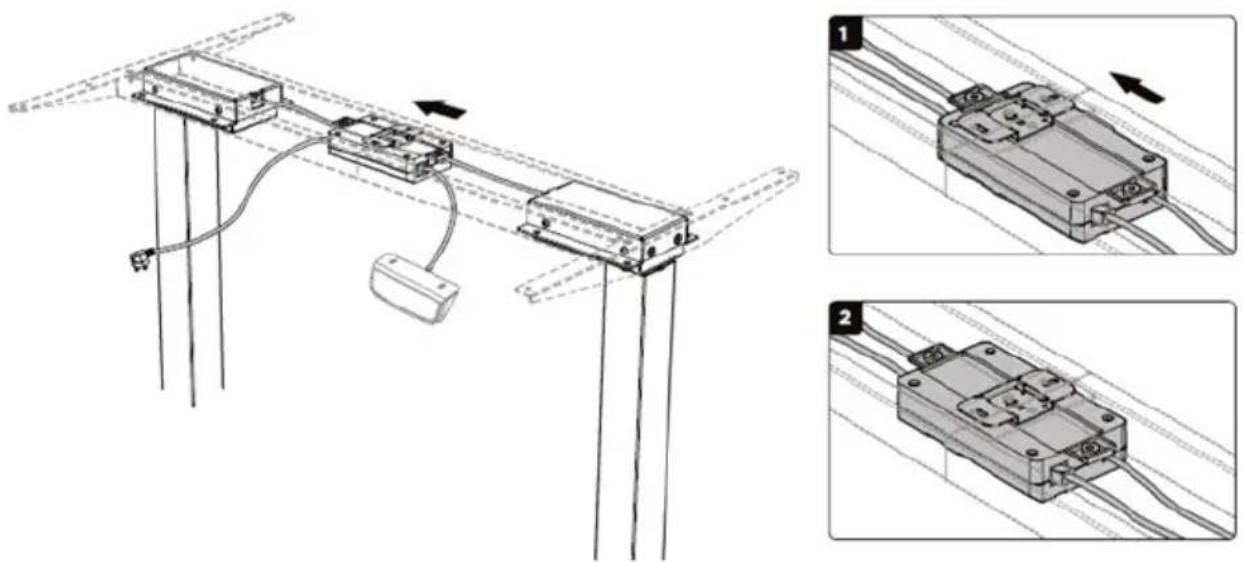 1

2