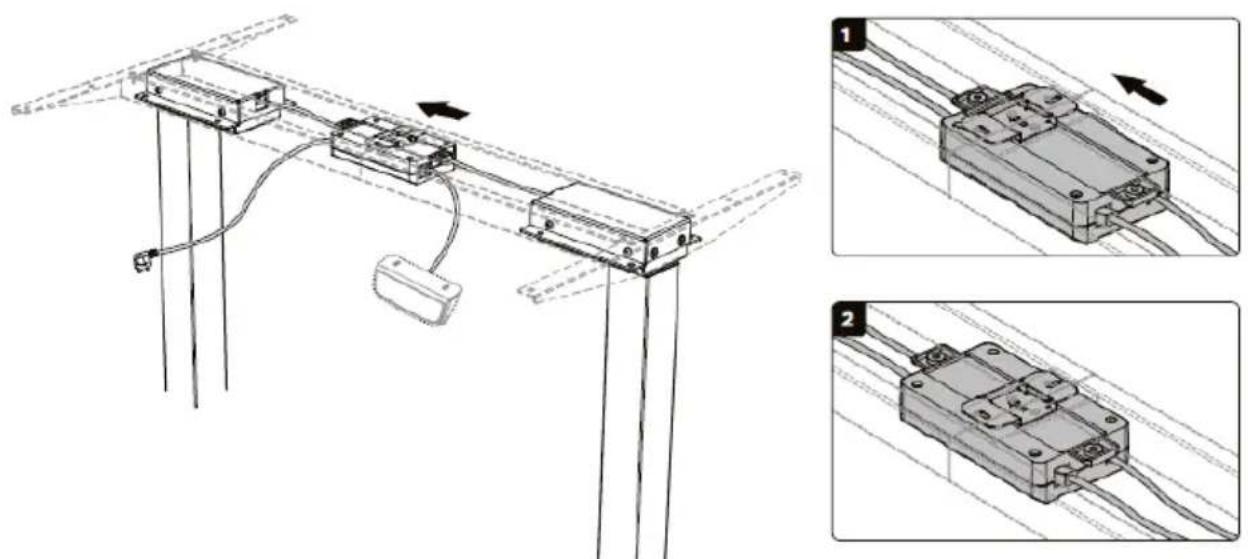 1

2