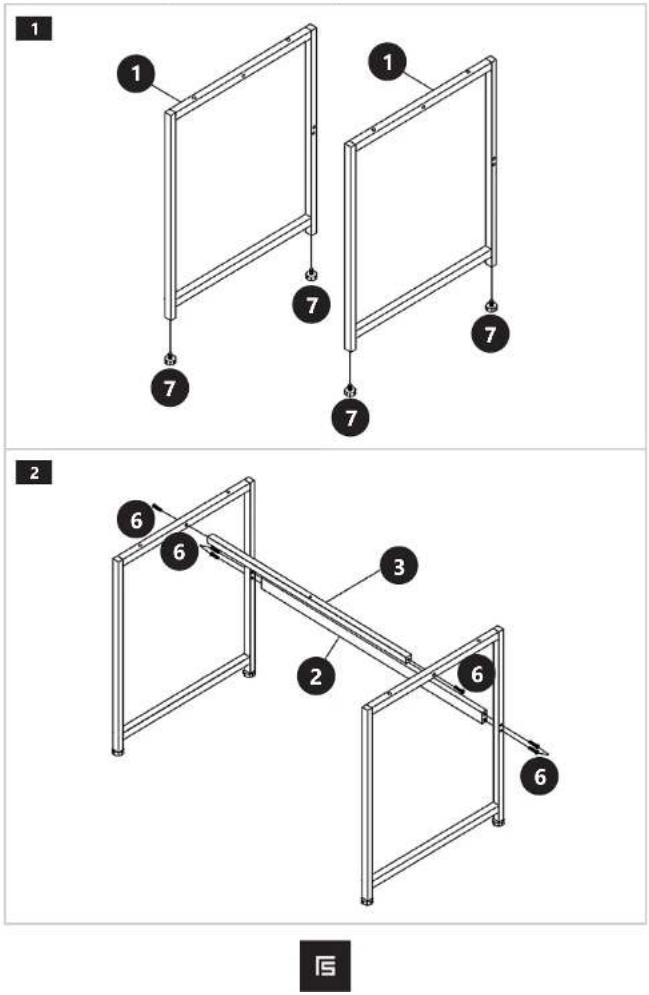 1

1

1

7

7

7

7

2

6

6

3

2

6

6