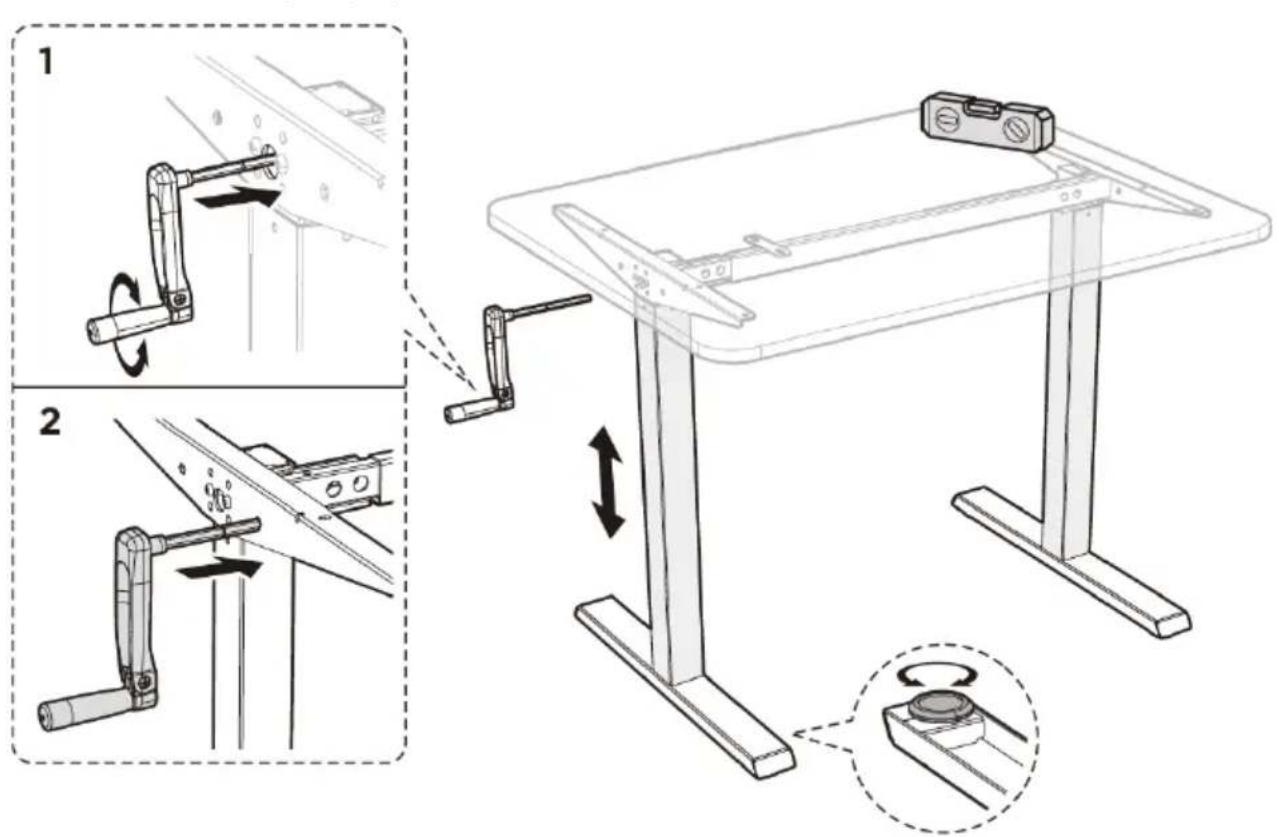 1

2