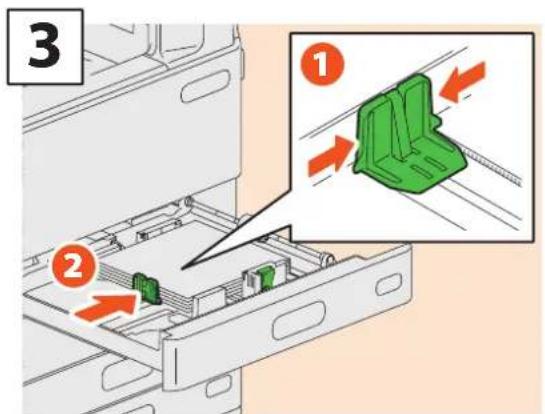 3

1

2