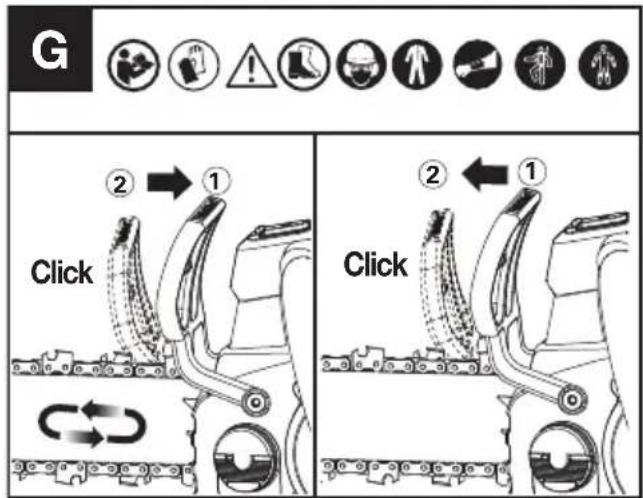 G

2 1

Click

2 1

Click