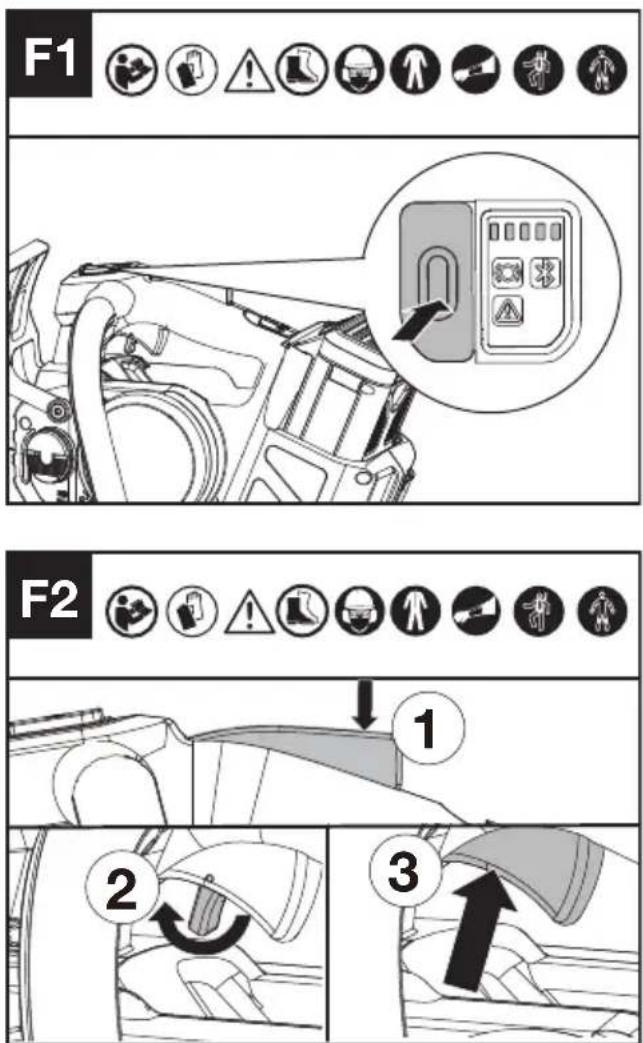 F1

F2

1

2

3