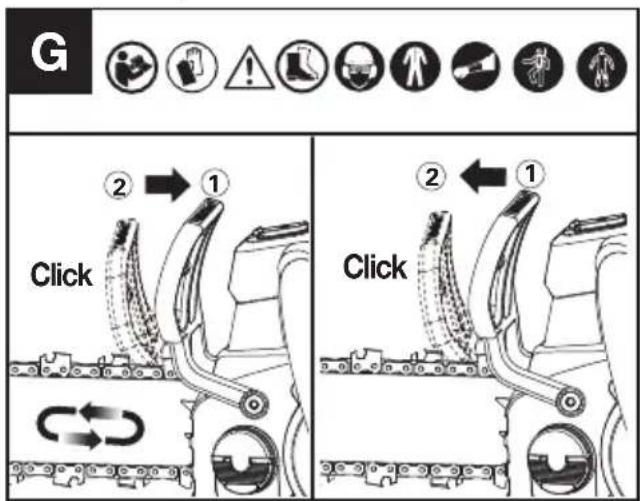 G

2 1
Click

2 1
Click