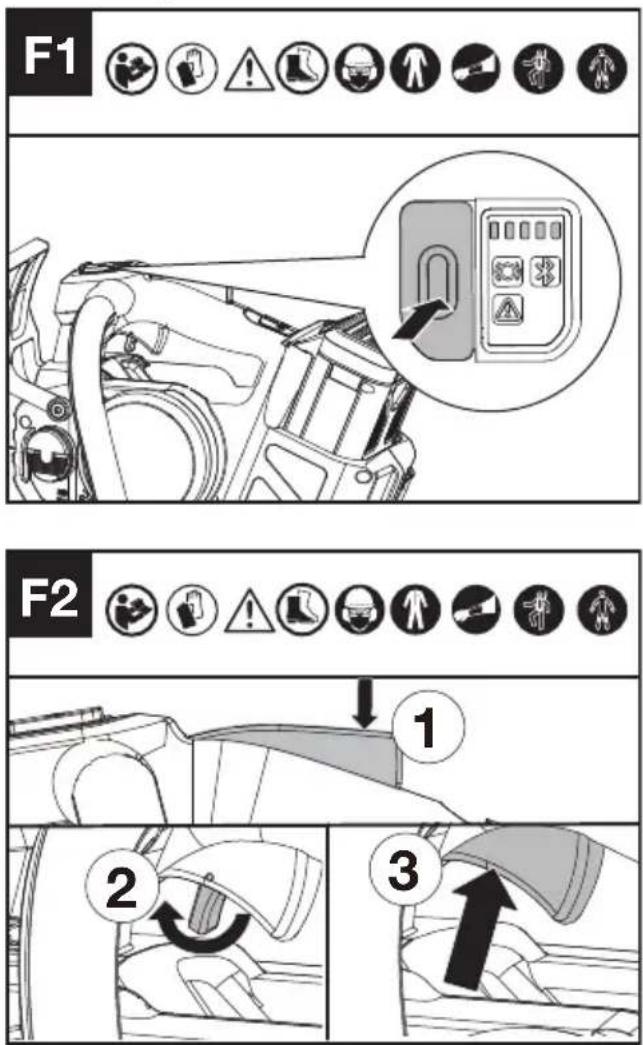 F1

F2

1

2

3