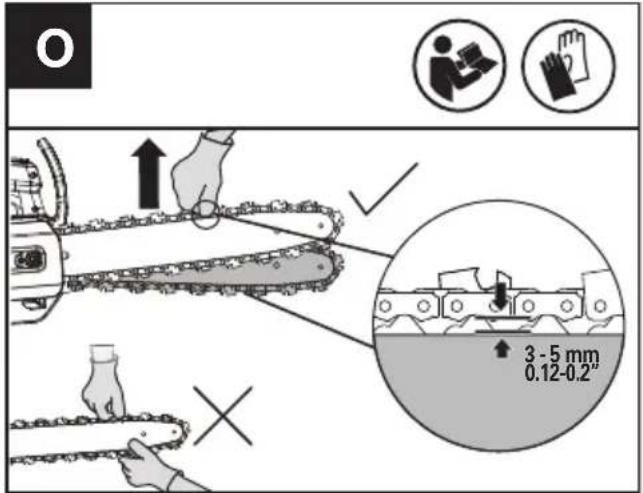 O

3 - 5 mm
0.12-0.2"