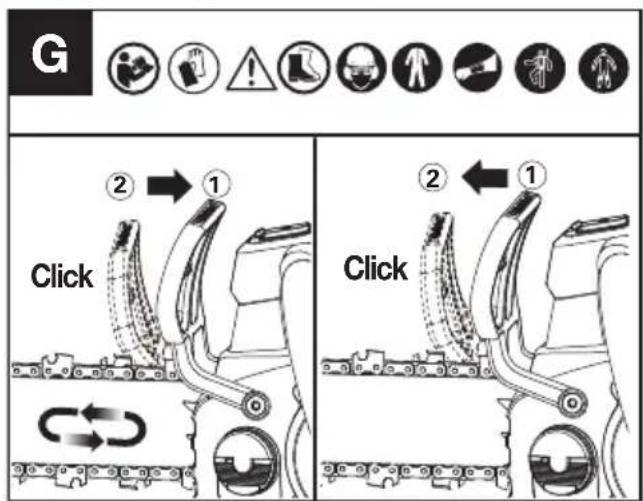 G

2 1

Click

2 1

Click