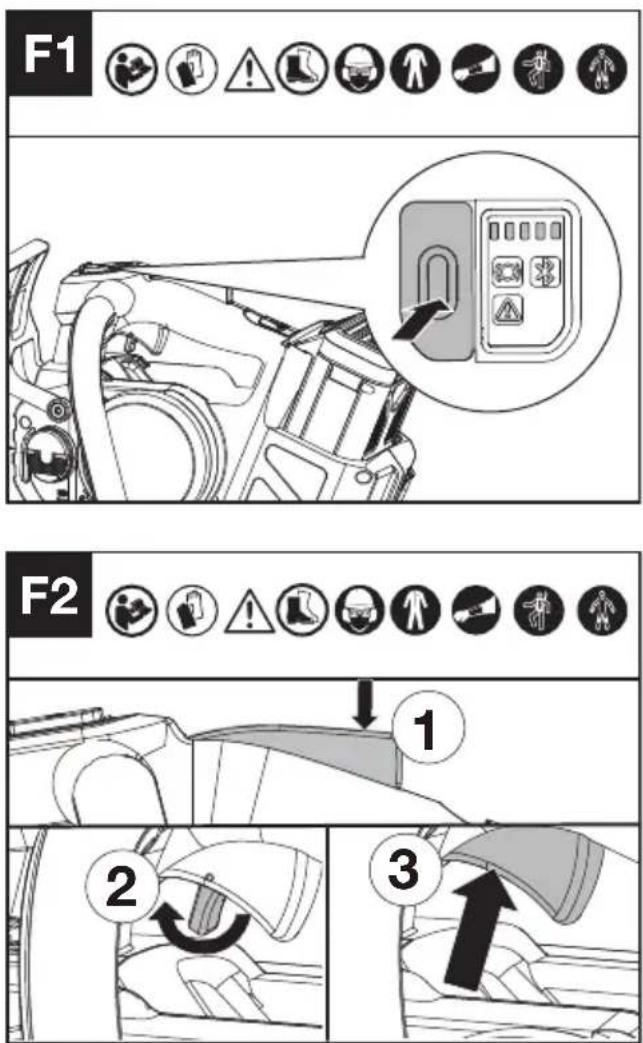 F1

F2

1

2

3