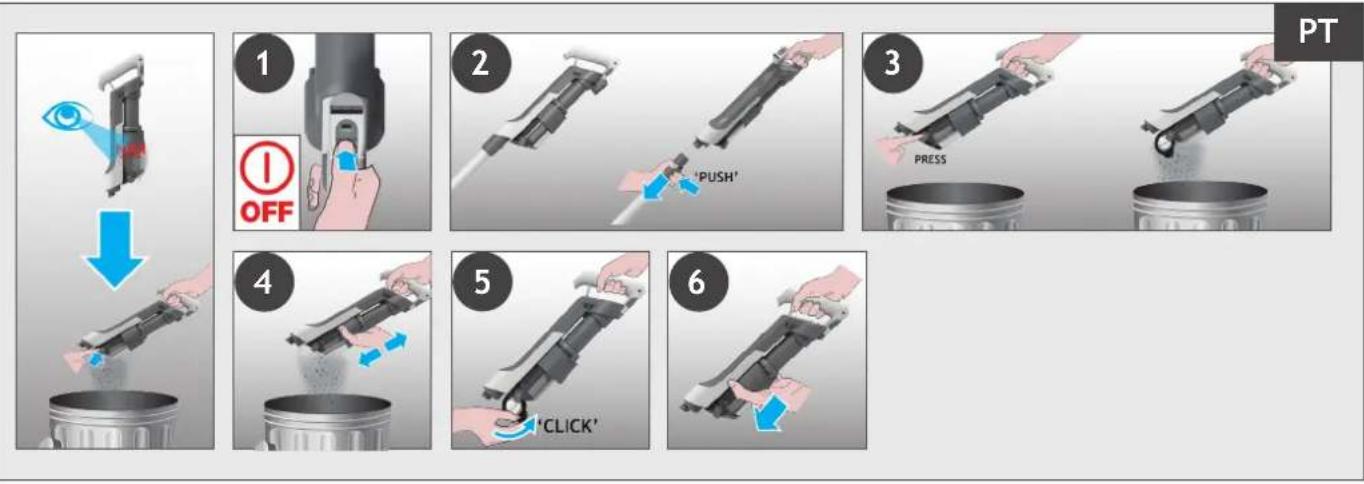 PT

1

OFF

2

'PUSH'

3

PRESS

4

5

'CLICK'

6