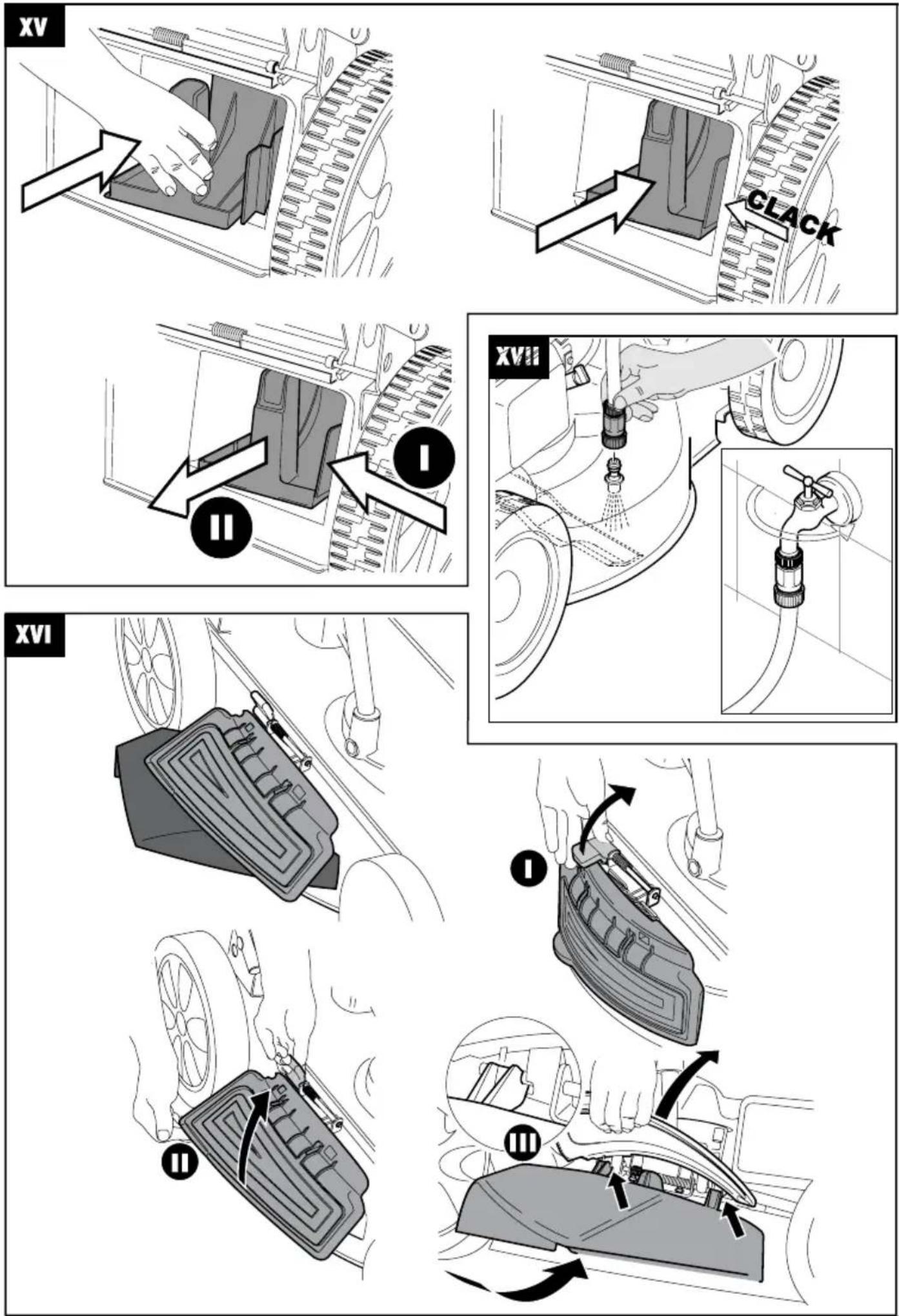 XV

CLACK

I

II

XVII

XVI

I

II

III