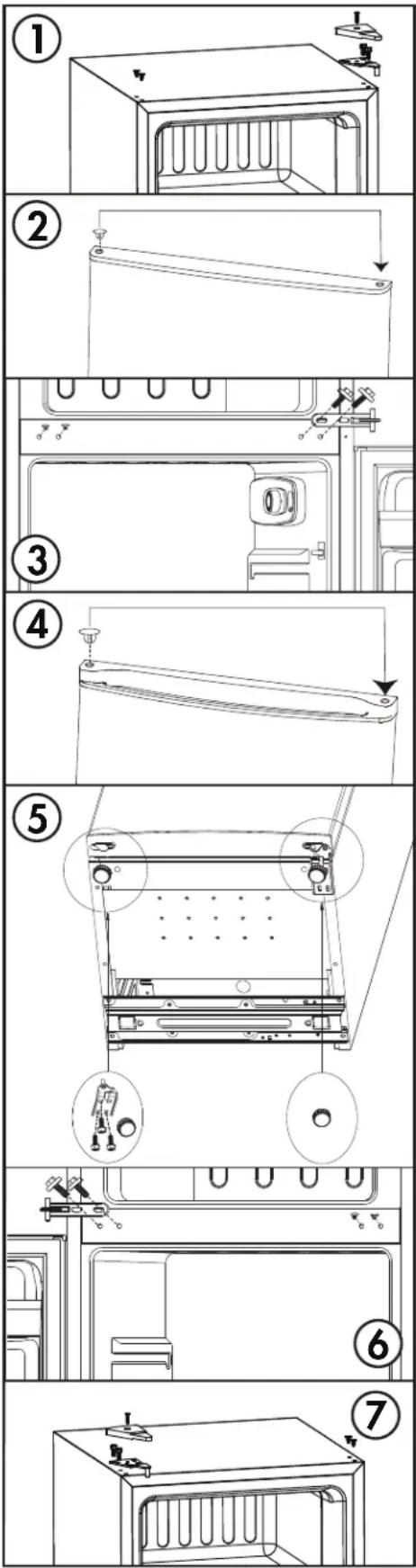 1

2

3

4

5

6

7