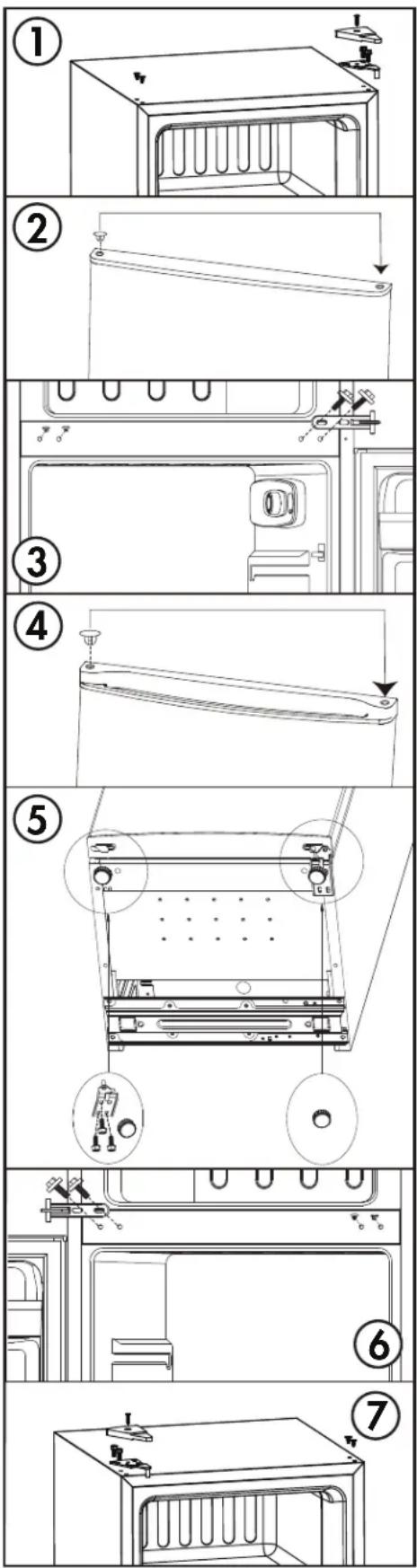 1

2

3

4

5

6

7