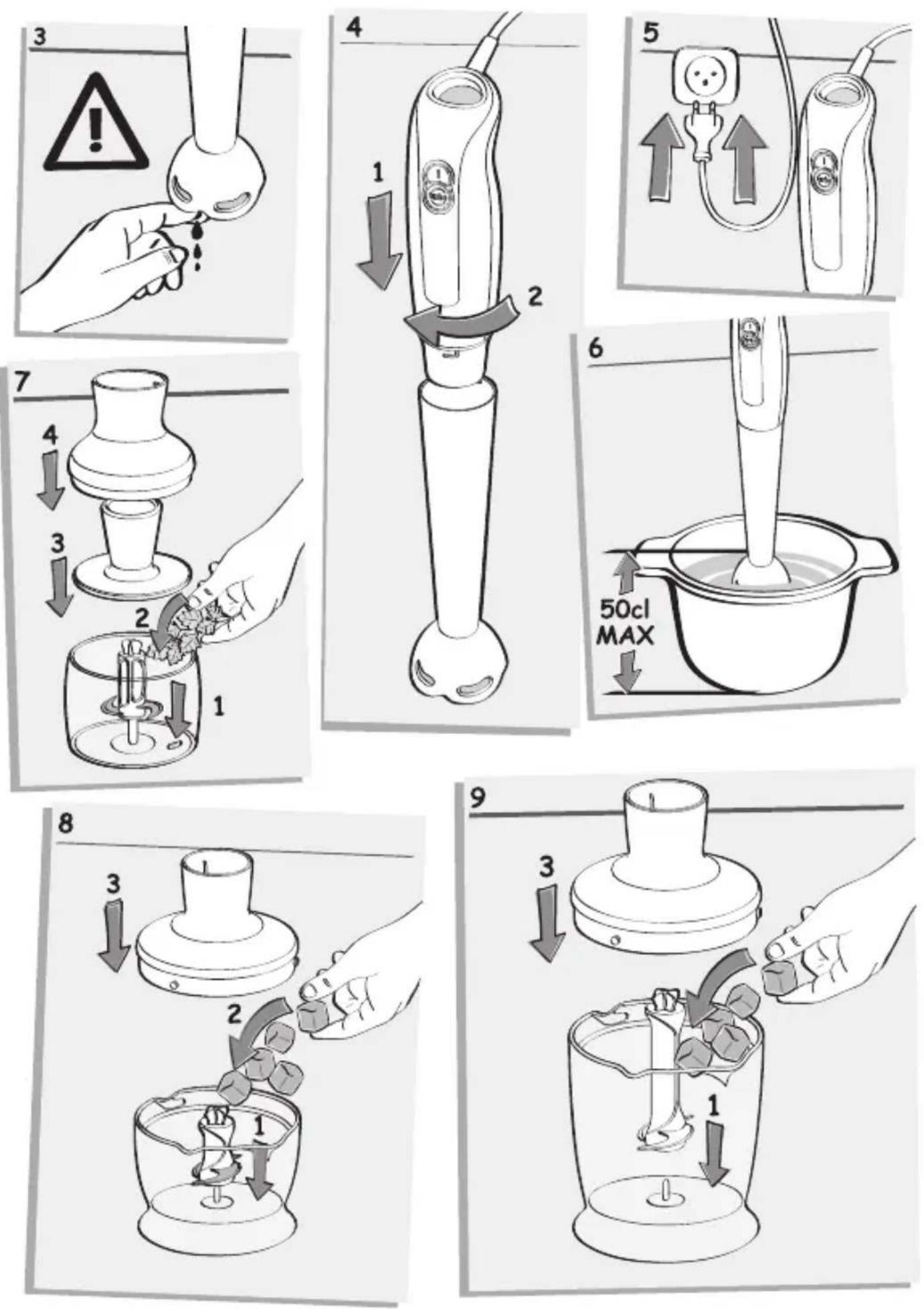 3

4

1

2

5

6

50cl
MAX

7

4

3

2

1

8

3

2

1

9

3

1