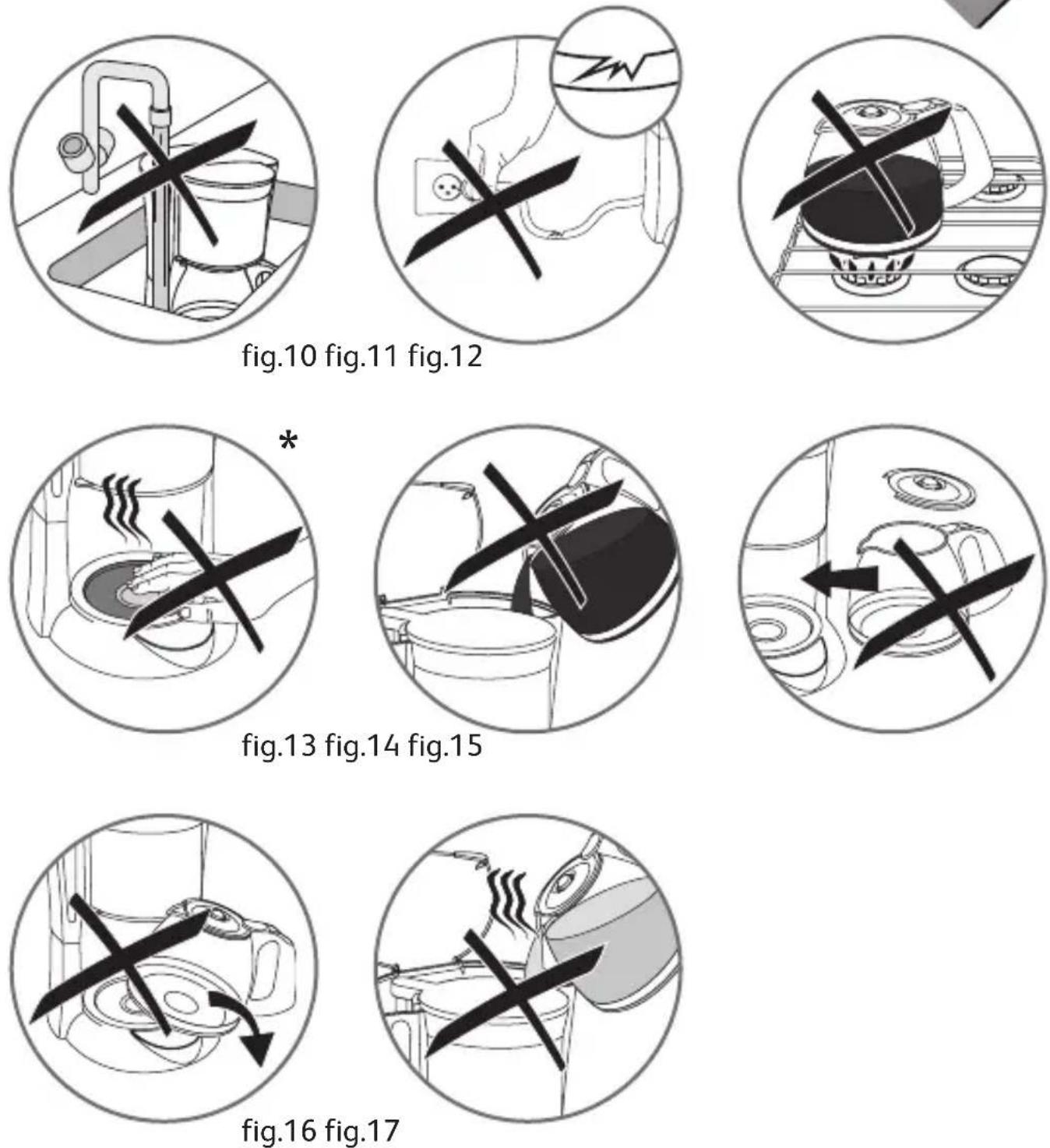 fig.10 fig.11 fig.12

*

fig.13 fig.14 fig.15

fig.16 fig.17