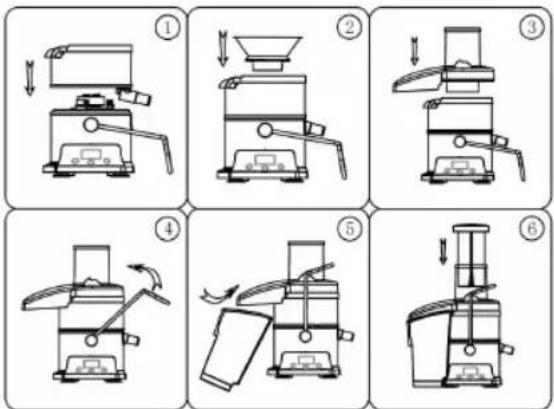 ①

②

③

④

⑤

⑥