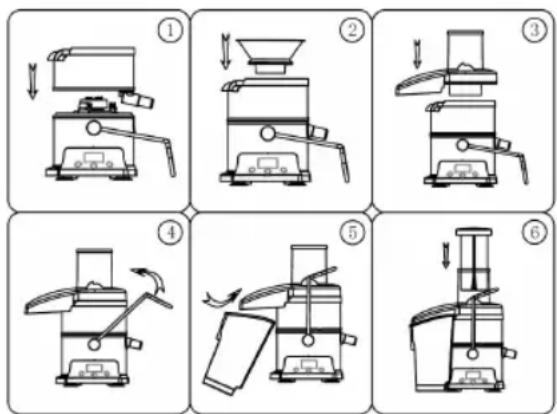 1
2
3
4
5
6